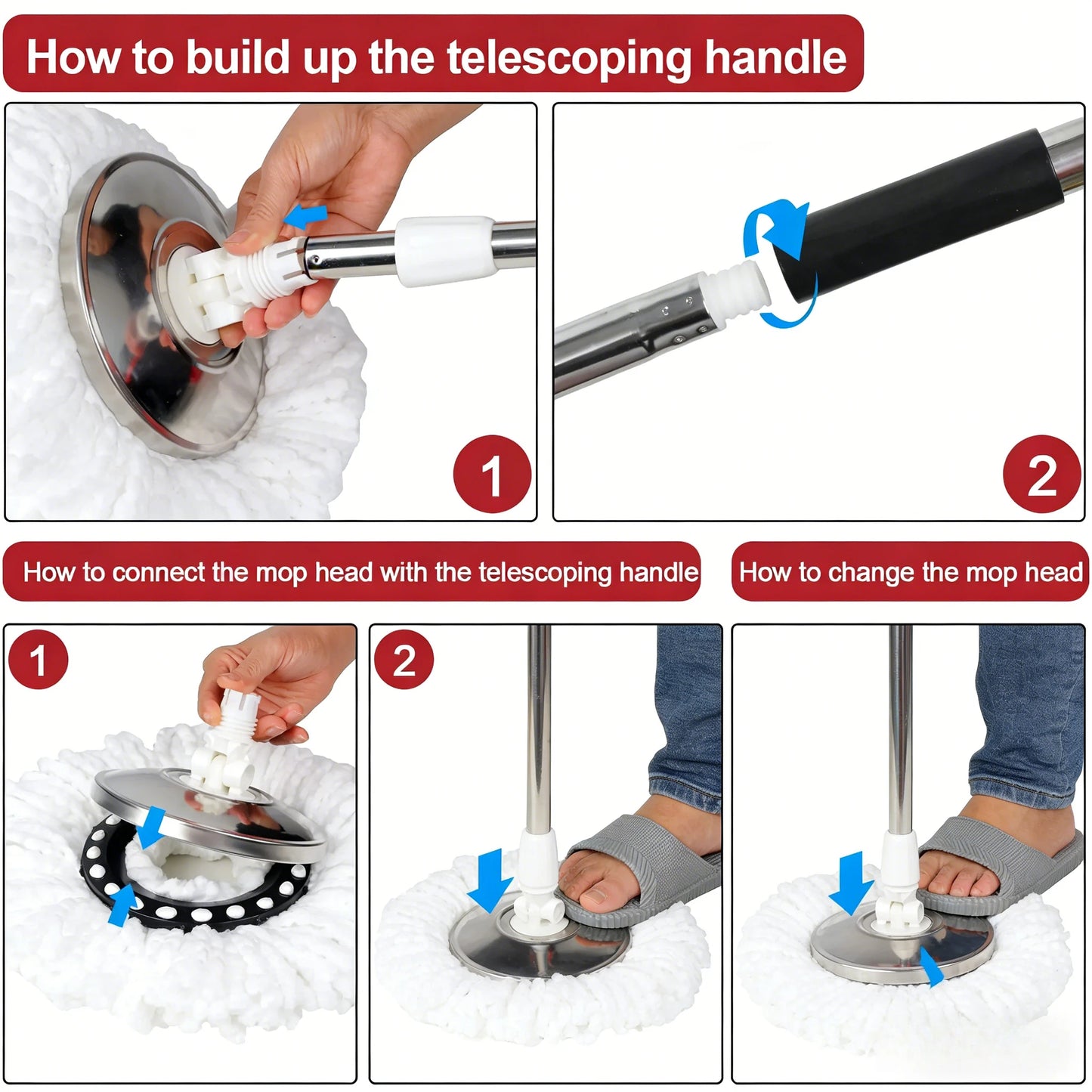 How to build up the telescoping handle

1

2

How to connect the mop head with the telescoping handle

How to change the mop head

1

2