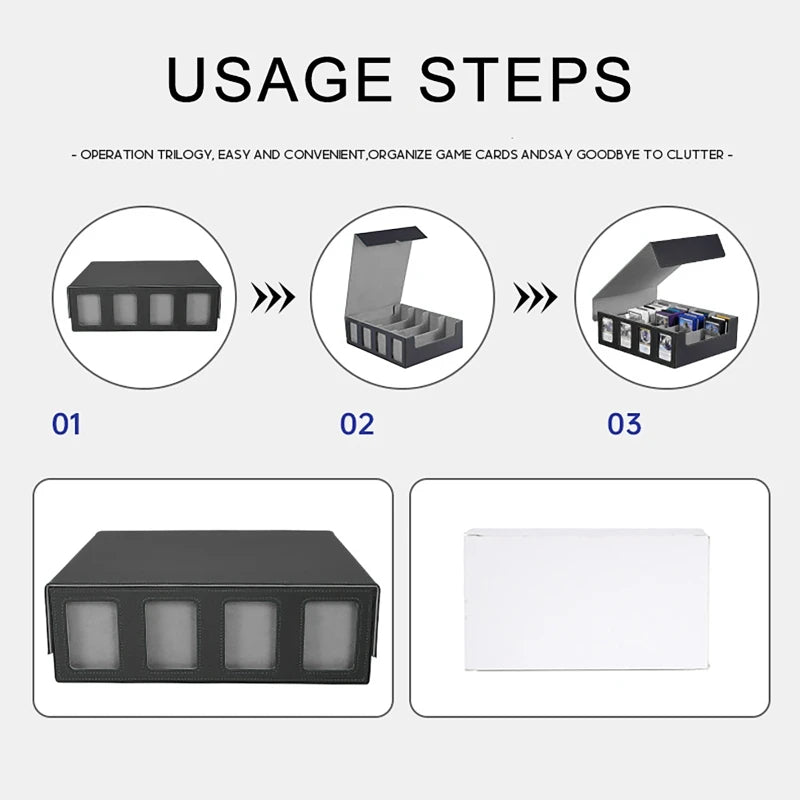 USAGE STEPS

- OPERATION TRILOGY, EASY AND CONVENIENT,ORGANIZE GAME CARDS ANDSAY GOODBYE TO CLUTTER -

01

02

03